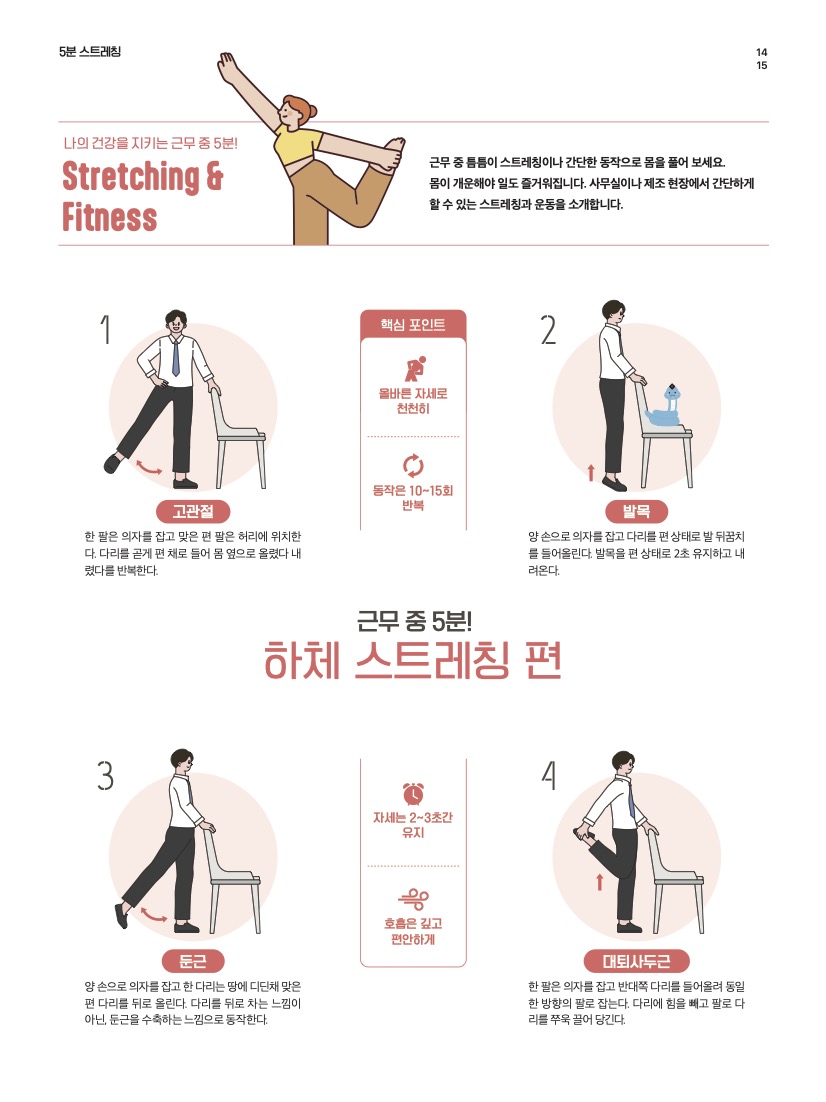 5분 스트레칭

14
15

나의 건강을 지키는 근무 중 5분!

Stretching & Fitness

근무 중 틈틈이 스트레칭이나 간단한 동작으로 몸을 풀어 보세요. 몸이 개운해야 일도 즐거워집니다. 사무실이나 제조 현장에서 간단하게 할 수 있는 스트레칭과 운동을 소개합니다.

1

고관절

한 팔은 의자를 잡고 맞은 편 팔은 허리에 위치한다. 다리를 곧게 편 체로 들어 몸 옆으로 올렸다 내렸다를 반복한다.

핵심 포인트

올바른 자세로 천천히

동작은 10~15회 반복

2

발목

양 손으로 의자를 잡고 다리를 편 상태로 발 뒤꿈치를 들어올린다. 발목을 편 상태로 2초 유지하고 내려온다.

근무 중 5분!

하체 스트레칭 편

3

둔근

양 손으로 의자를 잡고 한 다리는 땅에 디딘채 맞은 편 다리를 뒤로 올린다. 다리를 뒤로 차는 느낌이 아닌, 둔근을 수축하는 느낌으로 동작한다.

자세는 2~3초간 유지

호흡은 깊고 편안하게

4

대퇴사두근

한 팔은 의자를 잡고 반대쪽 다리를 들어올려 동일한 방향의 팔로 잡는다. 다리에 힘을 빼고 팔로 다리를 쭈욱 끌어 당긴다.