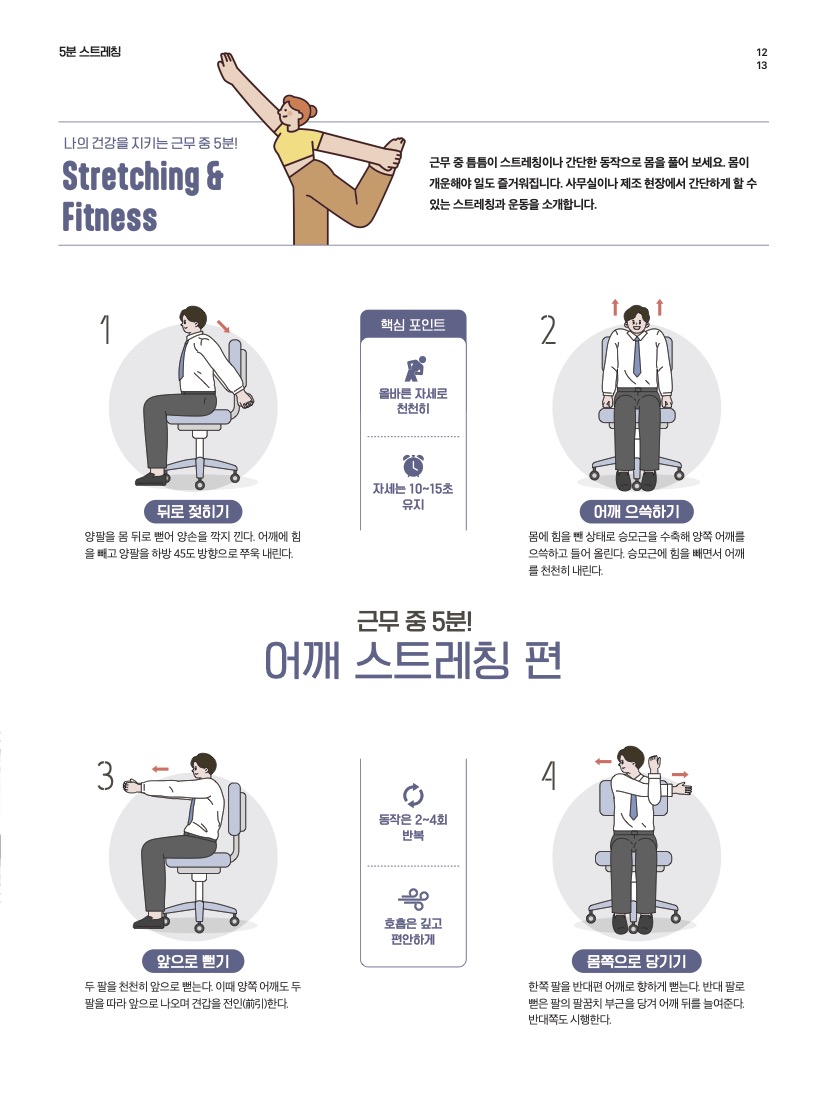 5분 스트레칭

12
13

나의 건강을 지키는 근무 중 5분!

Stretching & Fitness

근무 중 틈틈이 스트레칭이나 간단한 동작으로 몸을 풀어 보세요. 몸이 개운해야 일도 즐거워집니다. 사무실이나 제조 현장에서 간단하게 할 수 있는 스트레칭과 운동을 소개합니다.

1

뒤로 젖히기

양팔을 몸 뒤로 뻗어 양손을 깍지 낀다. 어깨에 힘을 빼고 양팔을 하방 45도 방향으로 쭈욱 내린다.

핵심 포인트

올바른 자세로 천천히

자세는 10~15초 유지

2

어깨 으쓱하기

몸에 힘을 뺀 상태로 승모근을 수축해 양쪽 어깨를 으쓱하고 들어 올린다. 승모근에 힘을 빼면서 어깨를 천천히 내린다.

근무 중 5분!

어깨 스트레칭 편

3

앞으로 뻗기

두 팔을 천천히 앞으로 뻗는다. 이때 양쪽 어깨도 두 팔을 따라 앞으로 나오며 견갑을 전인(前引)한다.

동작은 2~4회 반복

호흡은 깊고 편안하게

4

몸쪽으로 당기기

한쪽 팔을 반대편 어깨로 향하게 뻗는다. 반대 팔로 뻗은 팔의 팔꿈치 부근을 당겨 어깨 뒤를 늘여준다. 반대쪽도 시행한다.