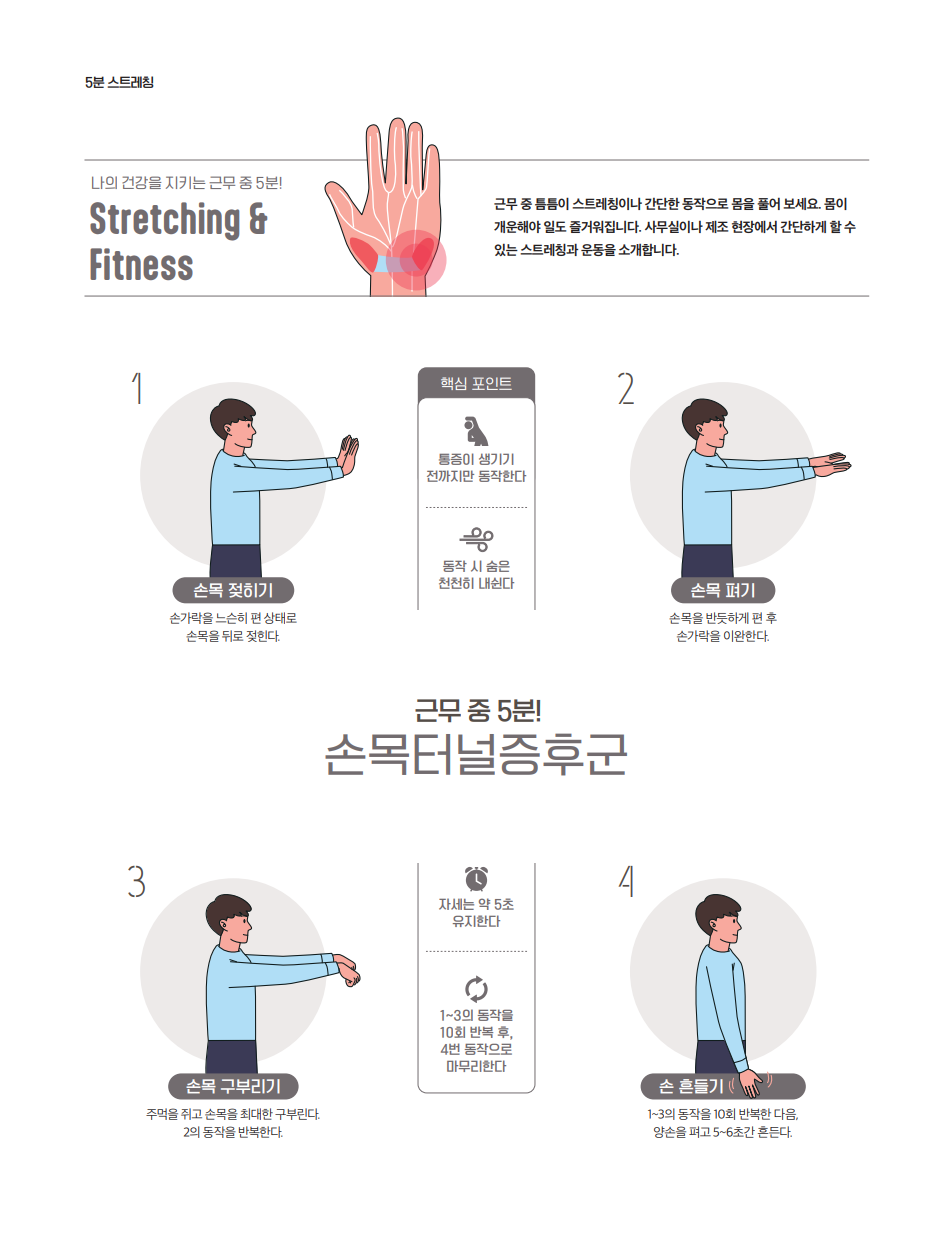 5분 스트레칭

나의 건강을 지키는 근무 중 5분!

Stretching & Fitness

근무 중 틈틈이 스트레칭이나 간단한 동작으로 몸을 풀어 보세요. 몸이 개운해야 일도 즐거워집니다. 사무실이나 제조 현장에서 간단하게 할 수 있는 스트레칭과 운동을 소개합니다.

1

손목 젖히기

손가락을 느슨히 편 상태로 손목을 뒤로 젖힌다.

핵심 포인트

통증이 생기기 전까지만 동작한다

동작 시 숨은 천천히 내쉰다

2

손목 펴기

손목을 반듯하게 편 후 손가락을 이완한다.

근무 중 5분!

손목터널증후군

3

손목 구부리기

주먹을 쥐고 손목을 최대한 구부린다. 2의 동작을 반복한다.

자세는 약 5초 유지한다

1~3의 동작을 10회 반복 후, 4번 동작으로 마무리한다

4

손 흔들기

1~3의 동작을 10회 반복한 다음, 양손을 펴고 5~6초간 흔든다.