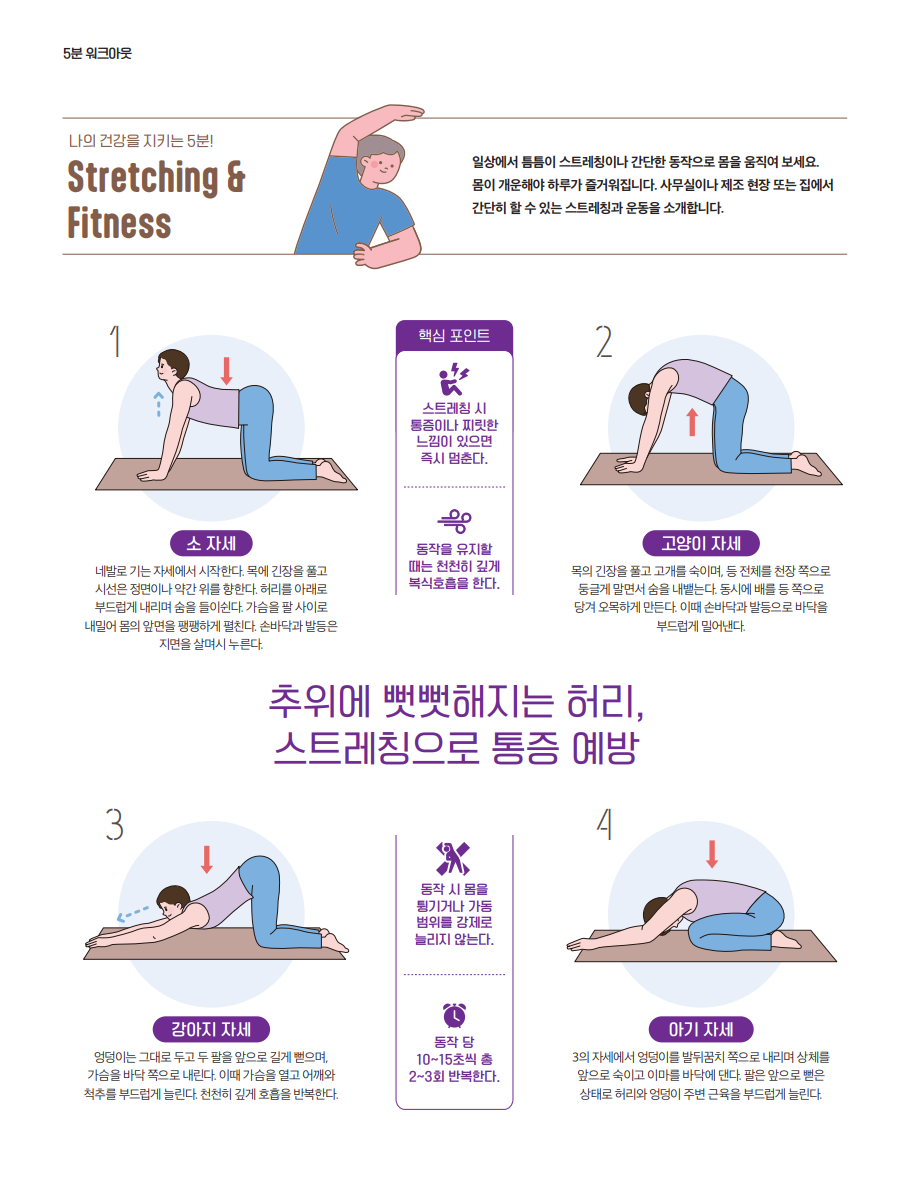 5분 워크아웃

나의 건강을 지키는 5분!
Stretching & Fitness

일상에서 틈틈이 스트레칭이나 간단한 동작으로 몸을 움직여 보세요. 몸이 개운해야 하루가 즐거워집니다. 사무실이나 제조 현장 또는 집에서 간단히 할 수 있는 스트레칭과 운동을 소개합니다.

1

소 자세
네발로 기는 자세에서 시작한다. 목에 긴장을 풀고 시선은 정면이나 약간 위를 향한다. 허리를 아래로 부드럽게 내리며 숨을 들이쉰다. 가슴을 팔 사이로 내밀어 몸의 앞면을 팽팽하게 펼친다. 손바닥과 발등은 지면을 살며시 누른다.

핵심 포인트
스트레칭 시 통증이나 찌릿한 느낌이 있으면 즉시 멈춘다.
동작을 유지할 때는 천천히 깊게 복식호흡을 한다.

2

고양이 자세
목의 긴장을 풀고 고개를 숙이며, 등 전체를 천장 쪽으로 둥글게 말면서 숨을 내뱉는다. 동시에 배를 등 쪽으로 당겨 오목하게 만든다. 이때 손바닥과 발등으로 바닥을 부드럽게 밀어낸다.

추위에 뻣뻣해지는 허리, 스트레칭으로 통증 예방

3

강아지 자세
엉덩이는 그대로 두고 두 팔을 앞으로 길게 뻗으며, 가슴을 바닥 쪽으로 내린다. 이때 가슴을 열고 어깨와 척추를 부드럽게 늘린다. 천천히 깊게 호흡을 반복한다.

동작 시 몸을 튕기거나 가동 범위를 강제로 늘리지 않는다.
동작 당 10~15초씩 총 2~3회 반복한다.

4

아기 자세
3의 자세에서 엉덩이를 발뒤꿈치 쪽으로 내리며 상체를 앞으로 숙이고 이마를 바닥에 댄다. 팔은 앞으로 뻗은 상태로 허리와 엉덩이 주변 근육을 부드럽게 늘린다.